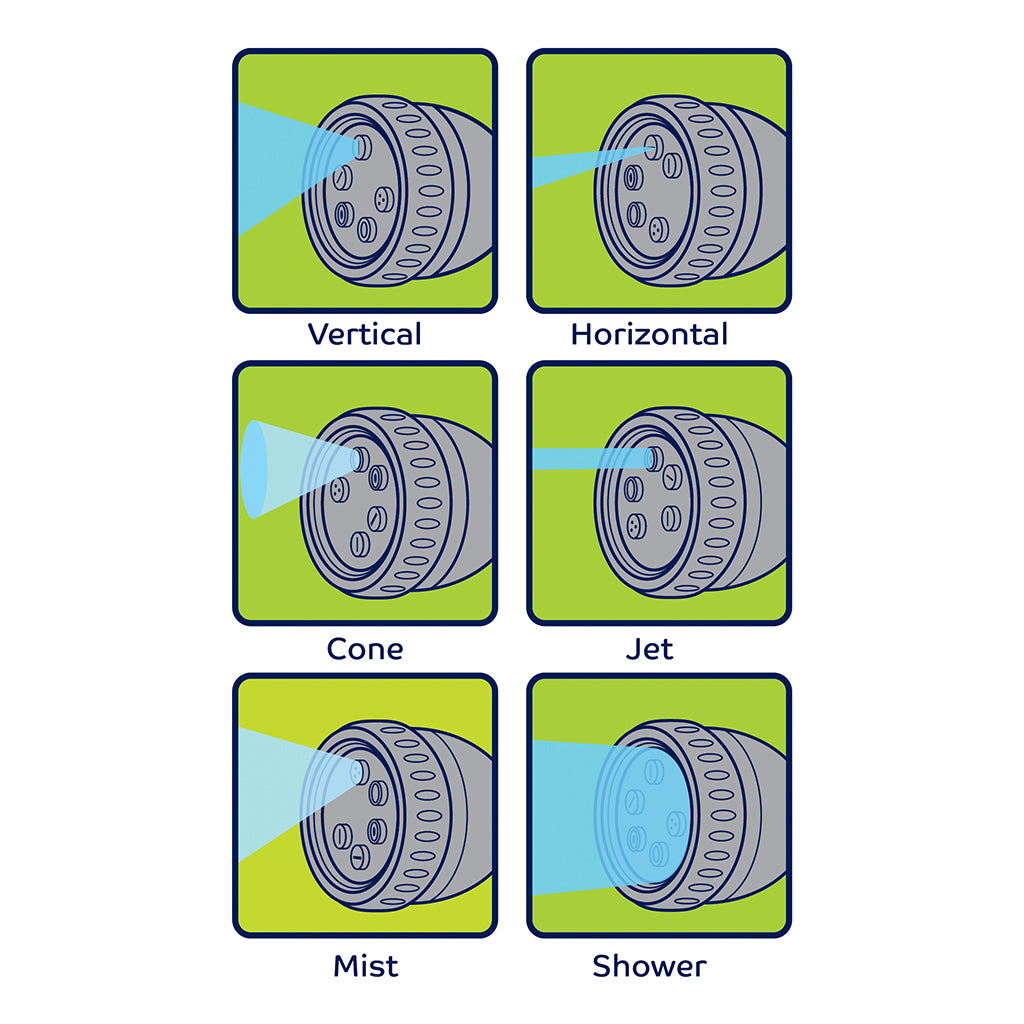 Vertical

Horizontal

Cone

Jet

Mist

Shower